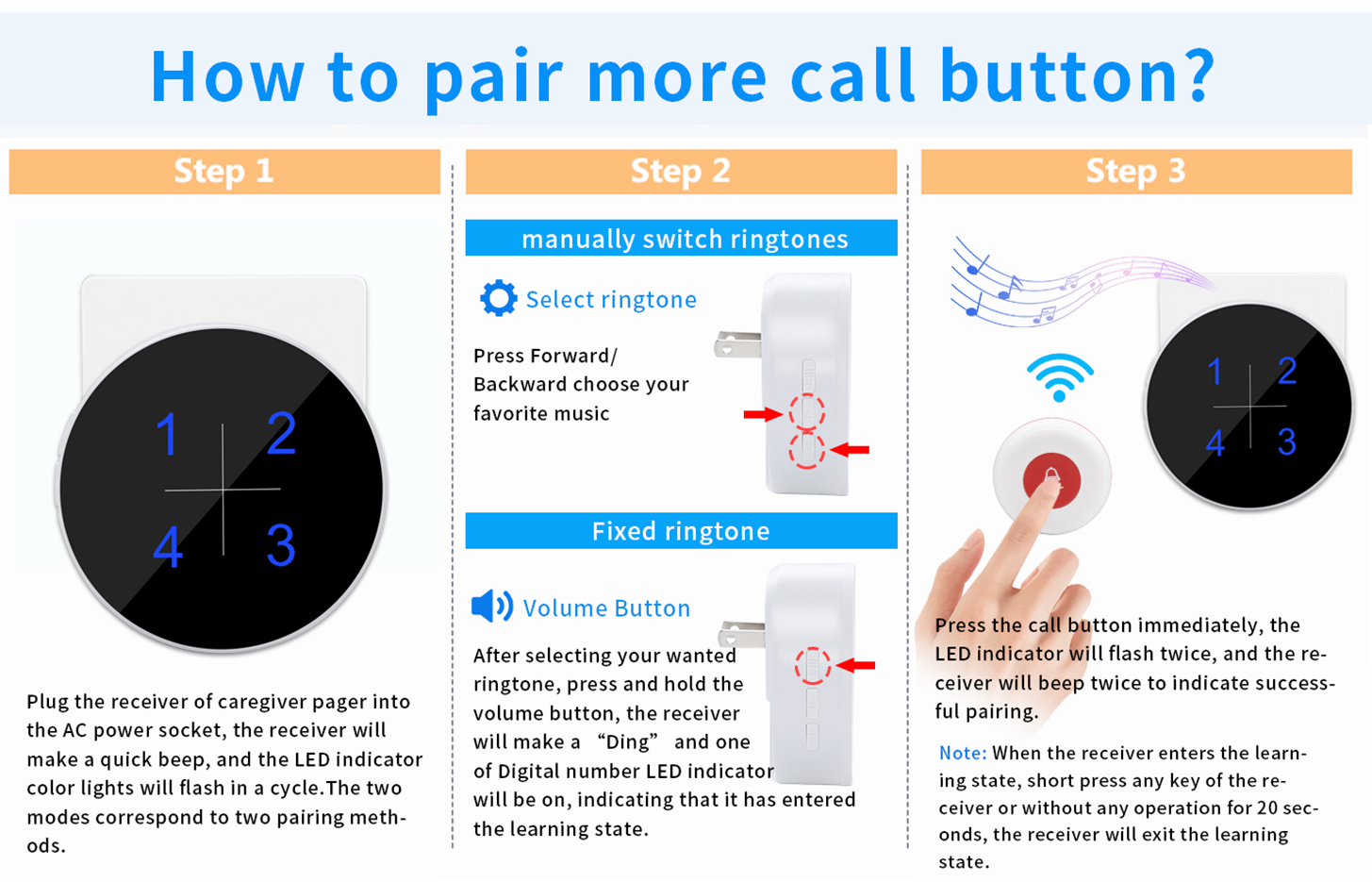 How to pair more call button?

Step 1

1 2
4 3

Plug the receiver of caregiver pager into the AC power socket, the receiver will make a quick beep, and the LED indicator color lights will flash in a cycle.The two modes correspond to two pairing methods.

Step 2

manually switch ringtones

Select ringtone

Press Forward/ Backward choose your favorite music

Fixed ringtone

Volume Button

After selecting your wanted ringtone, press and hold the volume button, the receiver will make a “Ding” and one of Digital number LED indicator will be on, indicating that it has entered the learning state.

Step 3

1 2
4 3

Press the call button immediately, the LED indicator will flash twice, and the receiver will beep twice to indicate successful pairing.

Note: When the receiver enters the learning state, short press any key of the receiver or without any operation for 20 seconds, the receiver will exit the learning state.