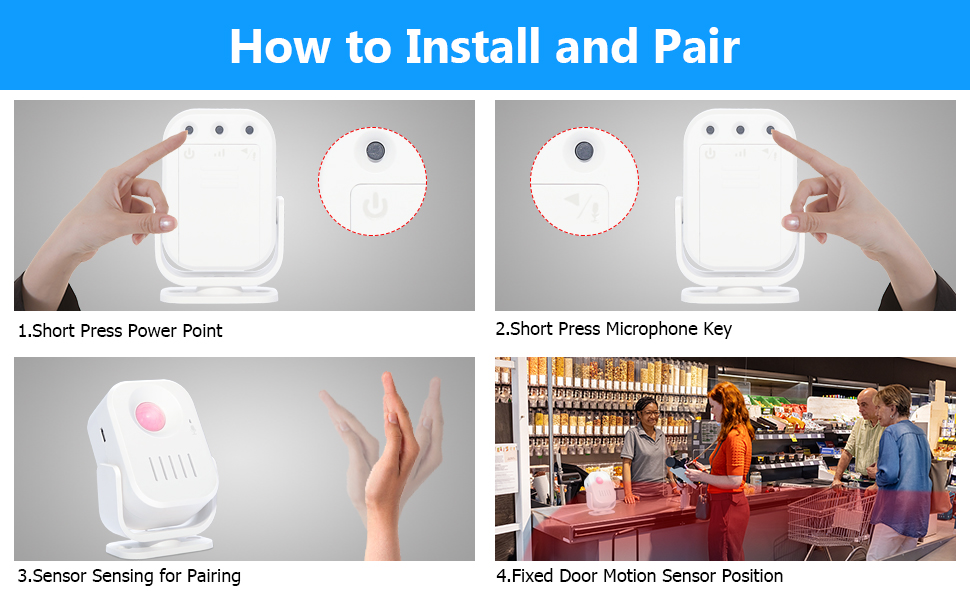 How to Install and Pair

1.Short Press Power Point

2.Short Press Microphone Key

3.Sensor Sensing for Pairing

4.Fixed Door Motion Sensor Position