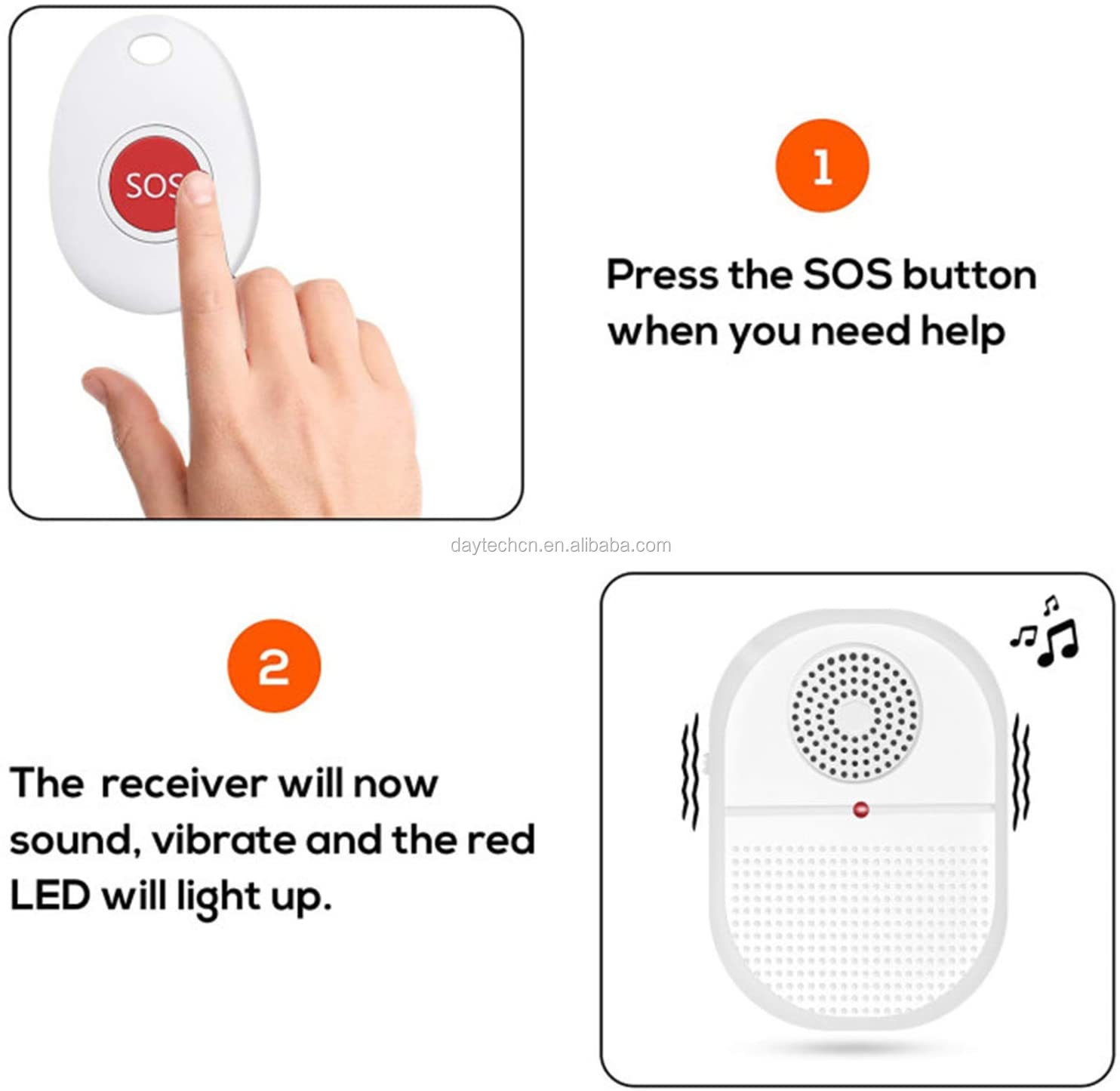 SOS

1

Press the SOS button when you need help

daytechcn.en.alibaba.com

2

The receiver will now sound, vibrate and the red LED will light up.