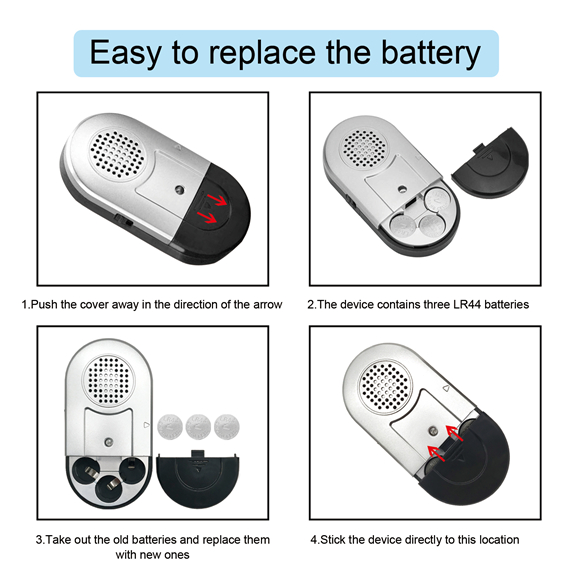 Easy to replace the battery

1.Push the cover away in the direction of the arrow

2.The device contains three LR44 batteries

3.Take out the old batteries and replace them with new ones

4.Stick the device directly to this location