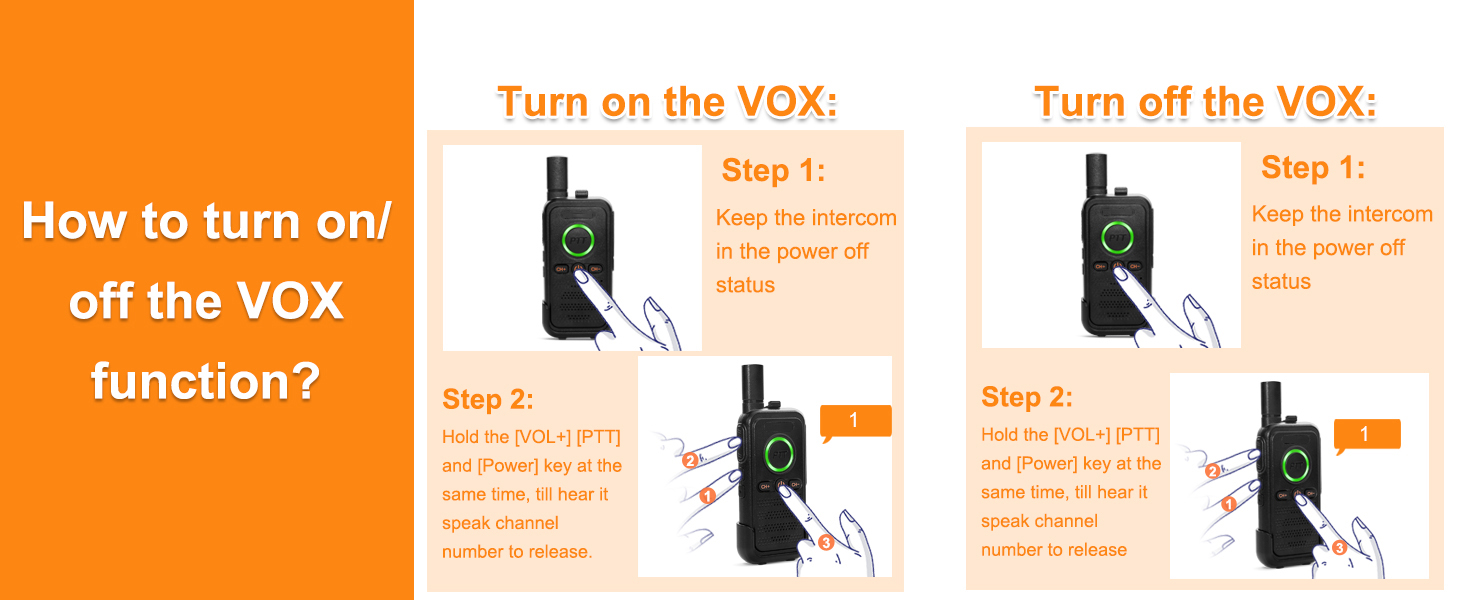 How to turn on/ off the VOX function?

Turn on the VOX:

Step 1:
Keep the intercom in the power off status

Step 2:
Hold the [VOL+] [PTT] and [Power] key at the same time, till hear it speak channel number to release.

1

2

1

3

Turn off the VOX:

Step 1:
Keep the intercom in the power off status

Step 2:
Hold the [VOL+] [PTT] and [Power] key at the same time, till hear it speak channel number to release

1

2

1

3