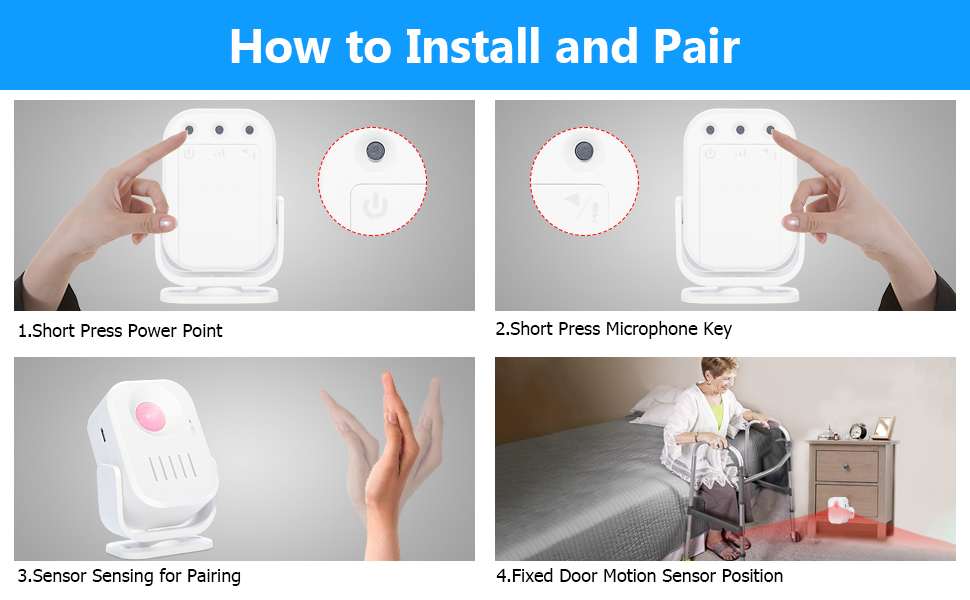 How to Install and Pair

1.Short Press Power Point

2.Short Press Microphone Key

3.Sensor Sensing for Pairing

4.Fixed Door Motion Sensor Position