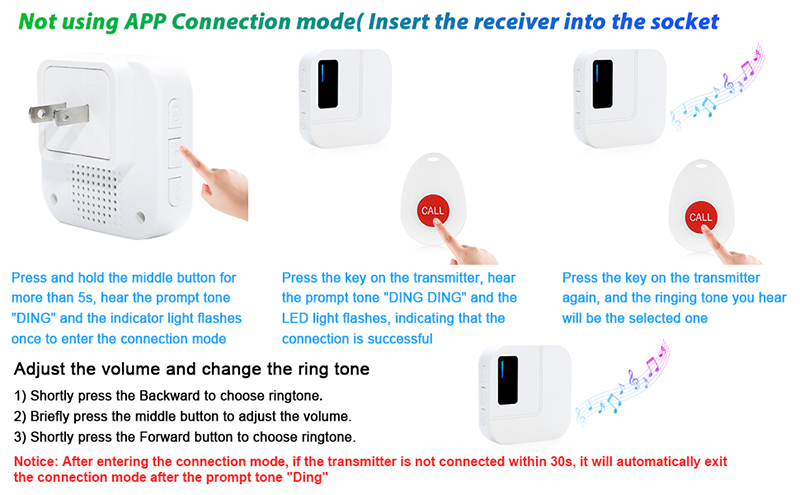 Not using APP Connection mode( Insert the receiver into the socket

CALL

CALL

Press and hold the middle button for more than 5s, hear the prompt tone "DING" and the indicator light flashes once to enter the connection mode

Press the key on the transmitter, hear the prompt tone "DING DING" and the LED light flashes, indicating that the connection is successful

Press the key on the transmitter again, and the ringing tone you hear will be the selected one

Adjust the volume and change the ring tone

1) Shortly press the Backward to choose ringtone.
2) Briefly press the middle button to adjust the volume.
3) Shortly press the Forward button to choose ringtone.

Notice: After entering the connection mode, if the transmitter is not connected within 30s, it will automatically exit the connection mode after the prompt tone "Ding"