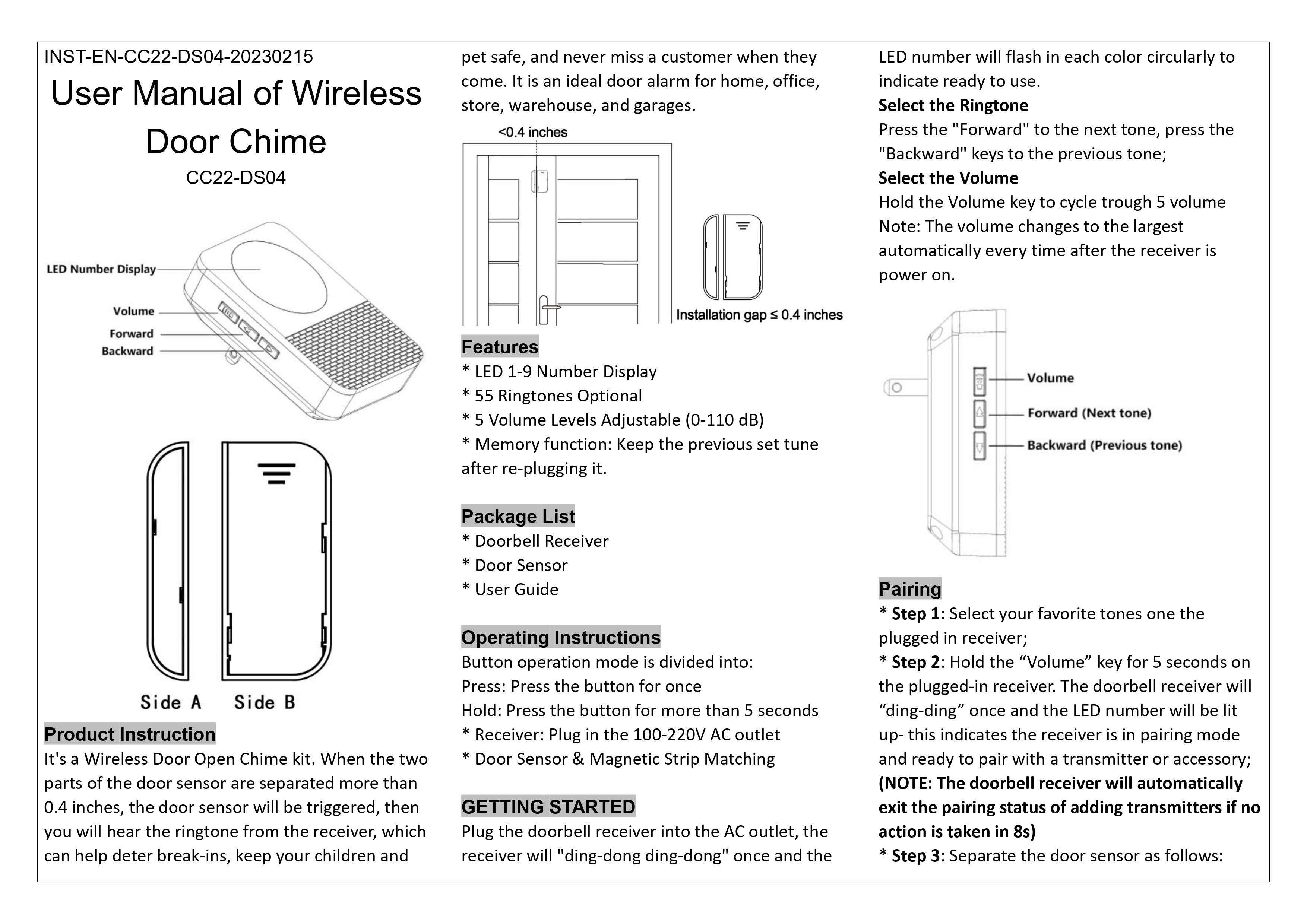 INST-EN-CC22-DS04-20230215

User Manual of Wireless Door Chime

CC22-DS04

LED Number Display
Volume
Forward
Backward

Side A   Side B

Product Instruction

It's a Wireless Door Open Chime kit. When the two parts of the door sensor are separated more than 0.4 inches, the door sensor will be triggered, then you will hear the ringtone from the receiver, which can help deter break-ins, keep your children and pet safe, and never miss a customer when they come. It is an ideal door alarm for home, office, store, warehouse, and garages.

<0.4 inches

Installation gap ≤ 0.4 inches

Features

* LED 1-9 Number Display
* 55 Ringtones Optional
* 5 Volume Levels Adjustable (0-110 dB)
* Memory function: Keep the previous set tune after re-plugging it.

Package List

* Doorbell Receiver
* Door Sensor
* User Guide

Operating Instructions

Button operation mode is divided into:
Press: Press the button for once
Hold: Press the button for more than 5 seconds
* Receiver: Plug in the 100-220V AC outlet
* Door Sensor & Magnetic Strip Matching

GETTING STARTED

Plug the doorbell receiver into the AC outlet, the receiver will "ding-dong ding-dong" once and the LED number will flash in each color circularly to indicate ready to use.

Select the Ringtone

Press the "Forward" to the next tone, press the "Backward" keys to the previous tone;

Select the Volume

Hold the Volume key to cycle trough 5 volume
Note: The volume changes to the largest automatically every time after the receiver is power on.

Volume
Forward (Next tone)
Backward (Previous tone)

Pairing

* Step 1: Select your favorite tones one the plugged in receiver;
* Step 2: Hold the “Volume” key for 5 seconds on the plugged-in receiver. The doorbell receiver will “ding-ding” once and the LED number will be lit up- this indicates the receiver is in pairing mode and ready to pair with a transmitter or accessory;
(NOTE: The doorbell receiver will automatically exit the pairing status of adding transmitters if no action is taken in 8s)
* Step 3: Separate the door sensor as follows: