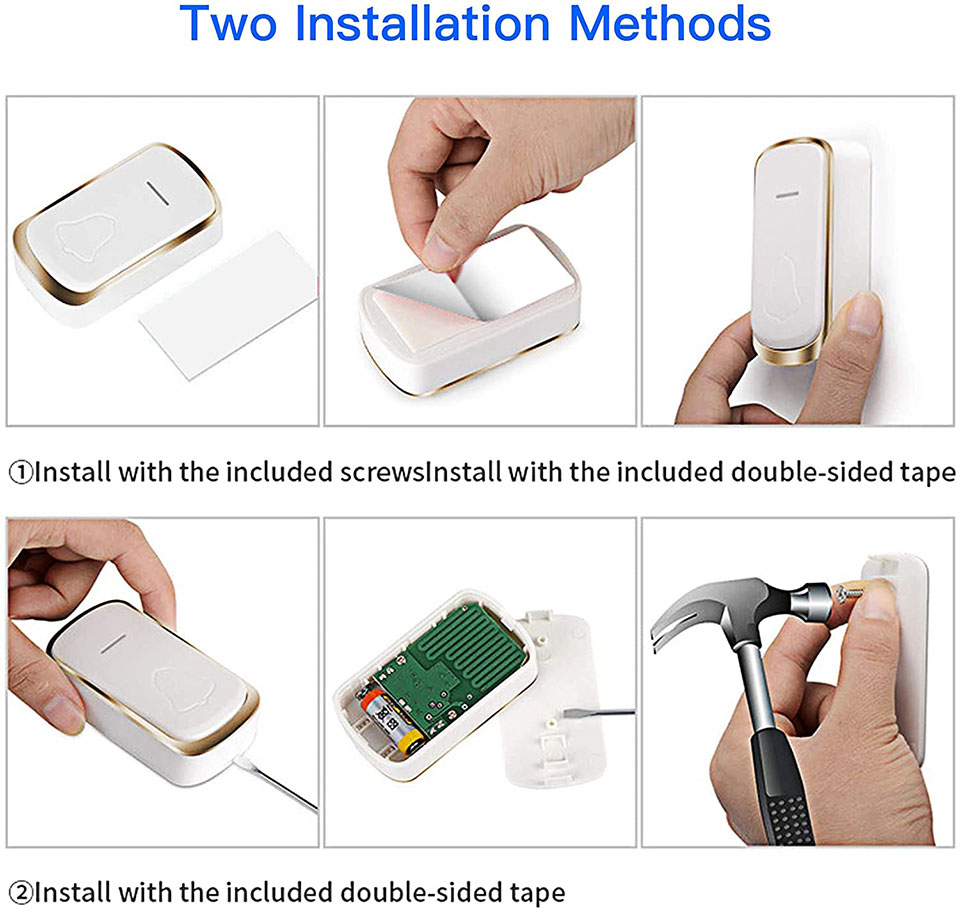 Two Installation Methods

①Install with the included screwsInstall with the included double-sided tape

②Install with the included double-sided tape