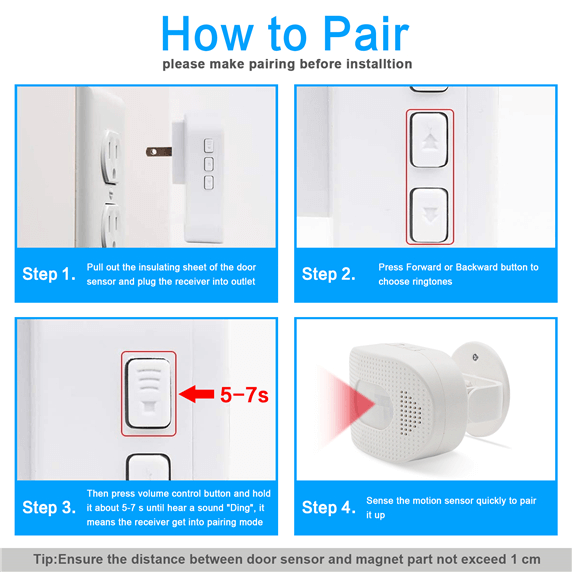 How to Pair

please make pairing before installtion

Step 1. Pull out the insulating sheet of the door sensor and plug the receiver into outlet

Step 2. Press Forward or Backward button to choose ringtones

5-7s

Step 3. Then press volume control button and hold it about 5-7 s until hear a sound "Ding", it means the receiver get into pairing mode

Step 4. Sense the motion sensor quickly to pair it up

Tip:Ensure the distance between door sensor and magnet part not exceed 1 cm