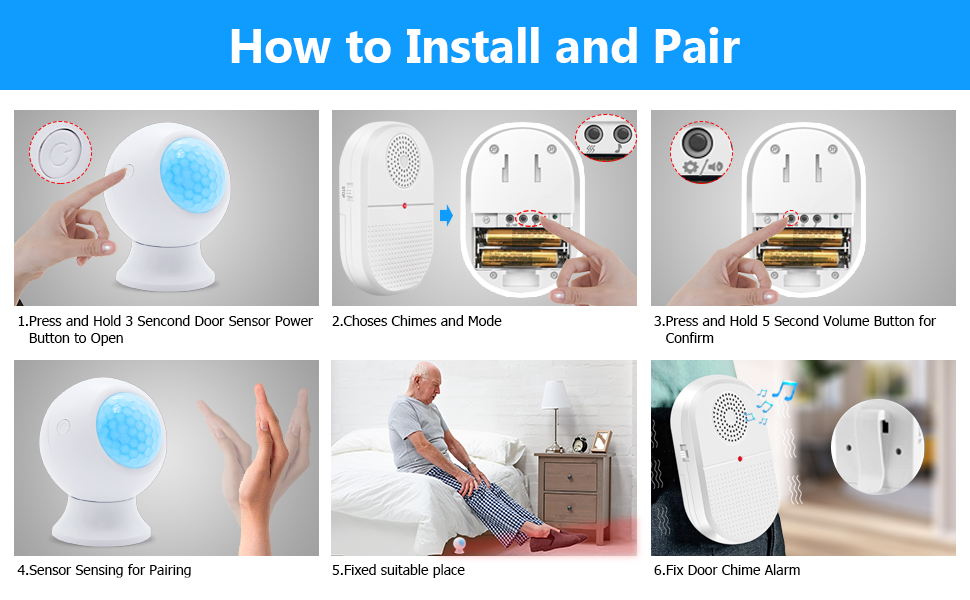 How to Install and Pair

1.Press and Hold 3 Sencond Door Sensor Power Button to Open

2.Choses Chimes and Mode

3.Press and Hold 5 Second Volume Button for Confirm

4.Sensor Sensing for Pairing

5.Fixed suitable place

6.Fix Door Chime Alarm