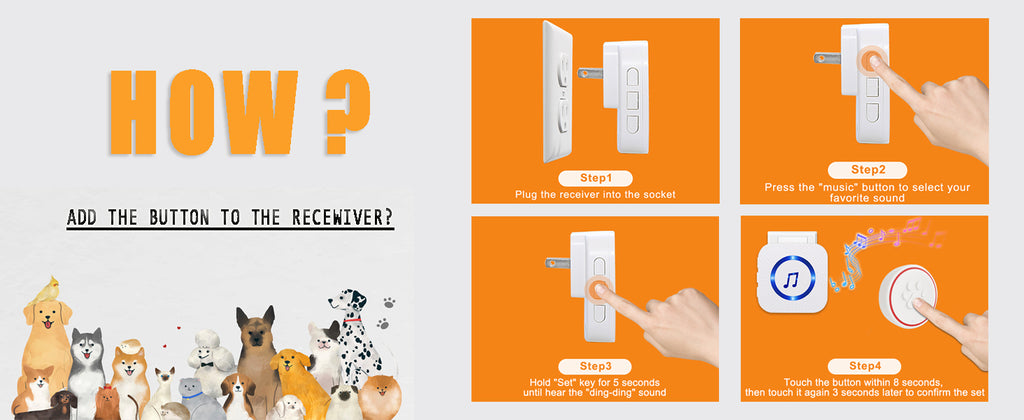 HOW ?

ADD THE BUTTON TO THE RECEWIVER?

Step1
Plug the receiver into the socket

Step2
Press the "music" button to select your favorite sound

Step3
Hold "Set" key for 5 seconds until hear the "ding-ding" sound

Step4
Touch the button within 8 seconds, then touch it again 3 seconds later to confirm the set